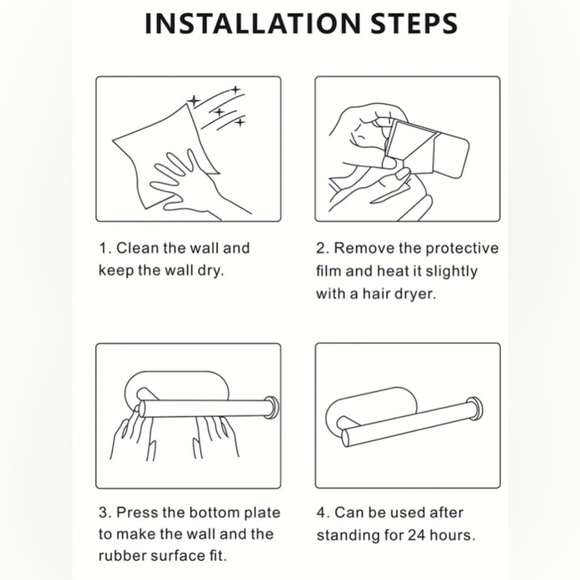 INSTALLATION STEPS

1. Clean the wall and keep the wall dry.

2. Remove the protective film and heat it slightly with a hair dryer.

3. Press the bottom plate to make the wall and the rubber surface fit.

4. Can be used after standing for 24 hours.